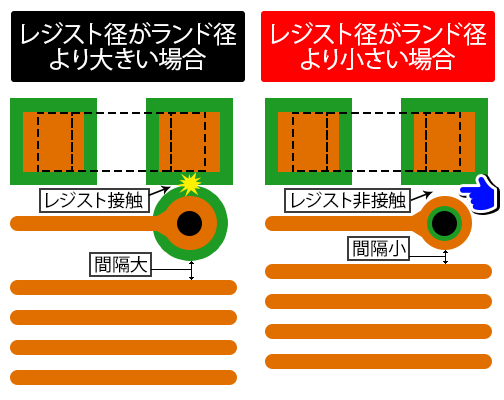 レジスト径がランド径より大きい場合

レジスト接触

間隔大

レジスト径がランド径より小さい場合

レジスト非接触

間隔小