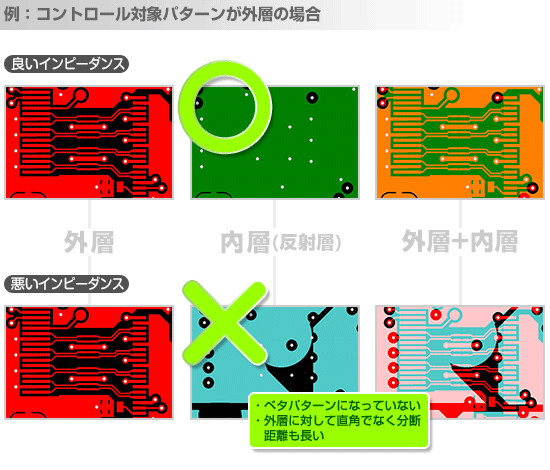 例：コントロール対象パターンが外層の場合

良いインピーダンス

外層

内層(反射層)

外層+内層

悪いインピーダンス

・ベタパターンになっていない
・外層に対して直角でなく分断距離も長い