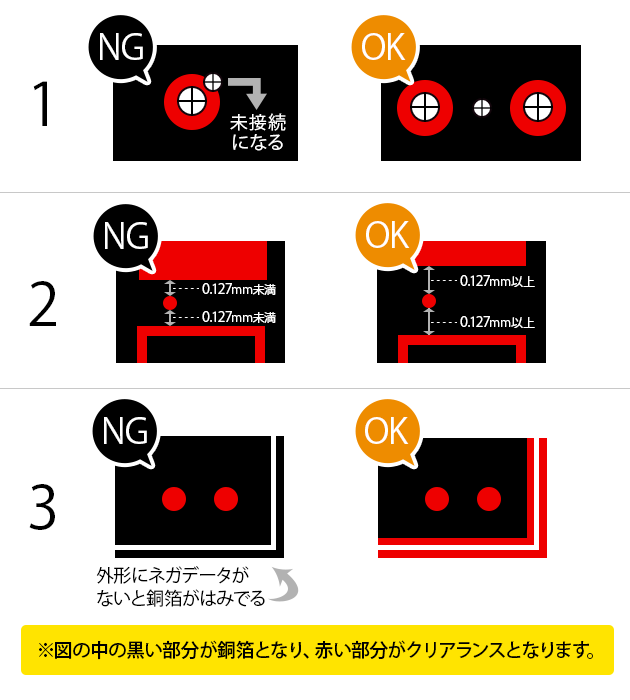 1

NG

未接続になる

OK

2

NG

0.127mm未満

0.127mm未満

OK

0.127mm以上

0.127mm以上

3

NG

外形にネガデータがないと銅箔がはみでる

OK

※図の中の黒い部分が銅箔となり、赤い部分がクリアランスとなります。