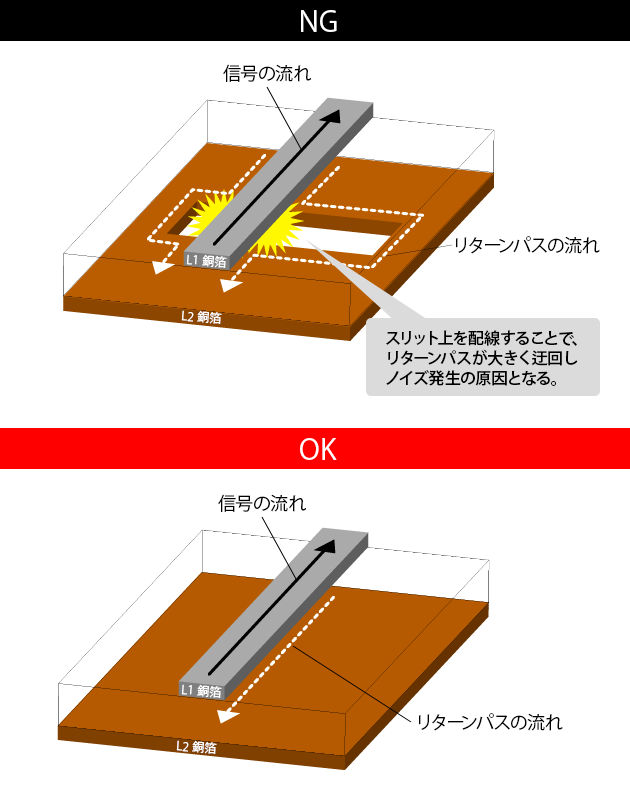 NG

信号の流れ

リターンパスの流れ

L1 銅箔

L2 銅箔

スリット上を配線することで、リターンパスが大きく迂回しノイズ発生の原因となる。

OK

信号の流れ

L1 銅箔

リターンパスの流れ

L2 銅箔