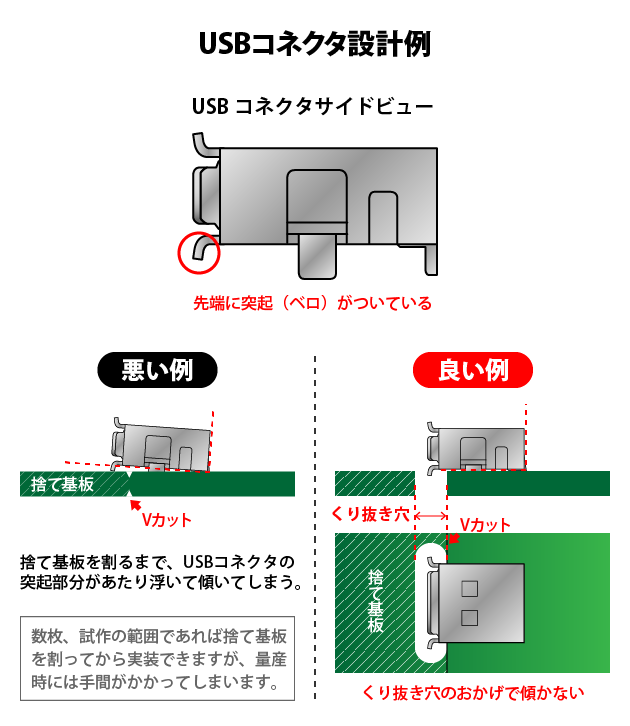 USBコネクタ設計例

USB コネクタサイドビュー

先端に突起（ベロ）がついている

悪い例

捨て基板

Vカット

捨て基板を割るまで、USBコネクタの突起部分があたり浮いて傾いてしまう。

数枚、試作の範囲であれば捨て基板を割ってから実装できますが、量産時には手間がかかってしまいます。

良い例

くり抜き穴

Vカット

捨て基板

くり抜き穴のおかげで傾かない