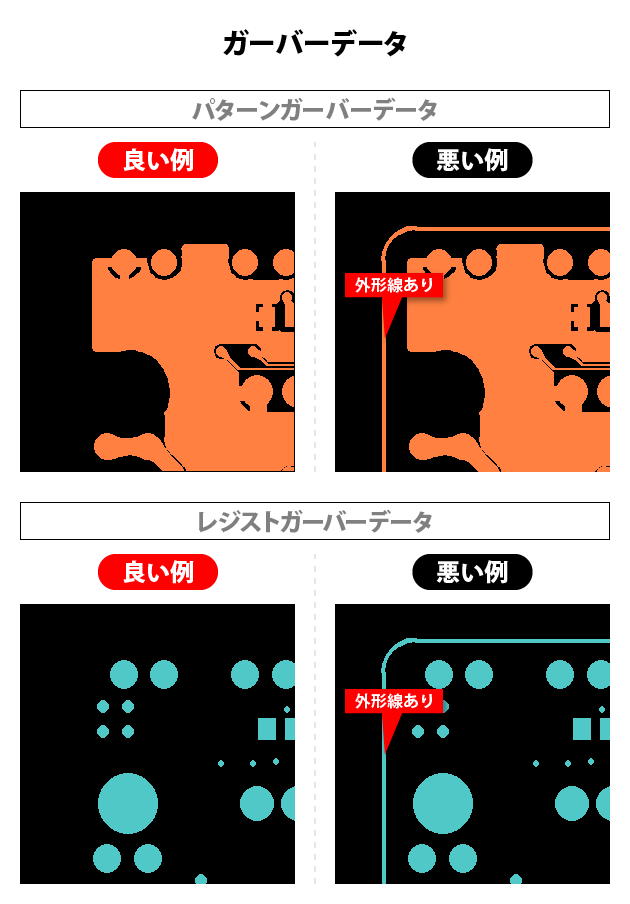 ガーバーデータ

パターンガーバーデータ

良い例

悪い例

外形線あり

レジストガーバーデータ

良い例

悪い例

外形線あり